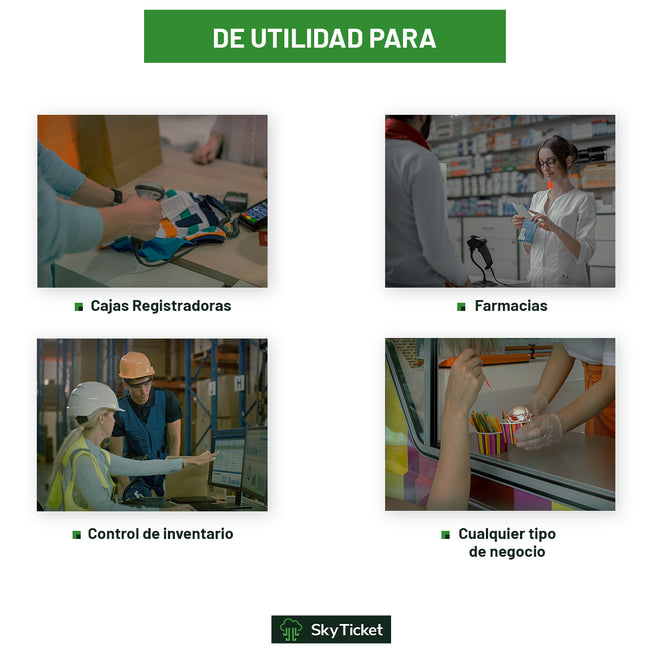 DE UTILIDAD PARA

Cajas Registradoras

Farmacias

Control de inventario

Cualquier tipo de negocio

SkyTicket